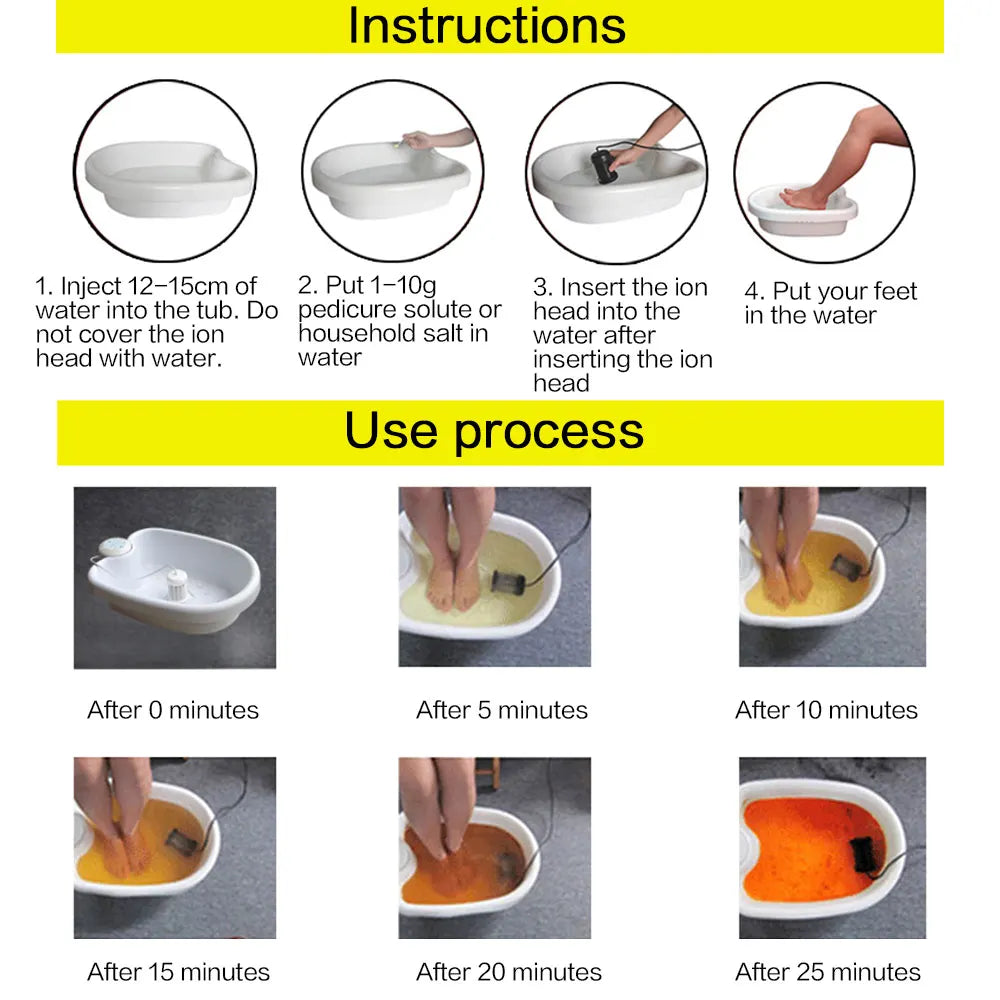 Instructions

1. Inject 12–15cm of water into the tub. Do not cover the ion head with water.

2. Put 1–10g pedicure solute or household salt in water

3. Insert the ion head into the water after inserting the ion head

4. Put your feet in the water

Use process

After 0 minutes

After 5 minutes

After 10 minutes

After 15 minutes

After 20 minutes

After 25 minutes