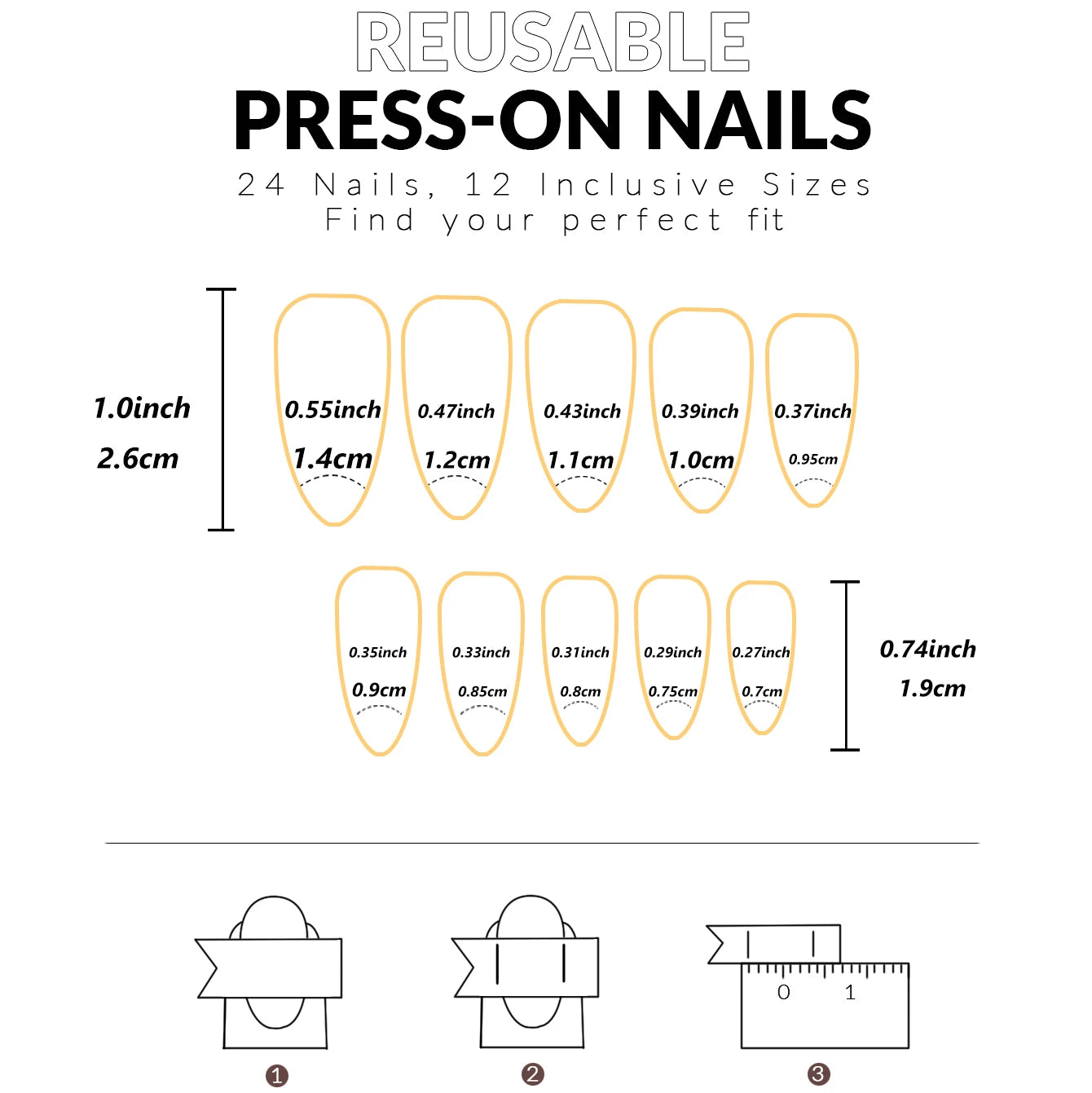 REUSABLE
PRESS-ON NAILS
24 Nails, 12 Inclusive Sizes
Find your perfect fit

1.0inch
2.6cm

0.55inch
1.4cm

0.47inch
1.2cm

0.43inch
1.1cm

0.39inch
1.0cm

0.37inch
0.95cm

0.35inch
0.9cm

0.33inch
0.85cm

0.31inch
0.8cm

0.29inch
0.75cm

0.27inch
0.7cm

0.74inch
1.9cm

0 1

❶ ❷ ❸