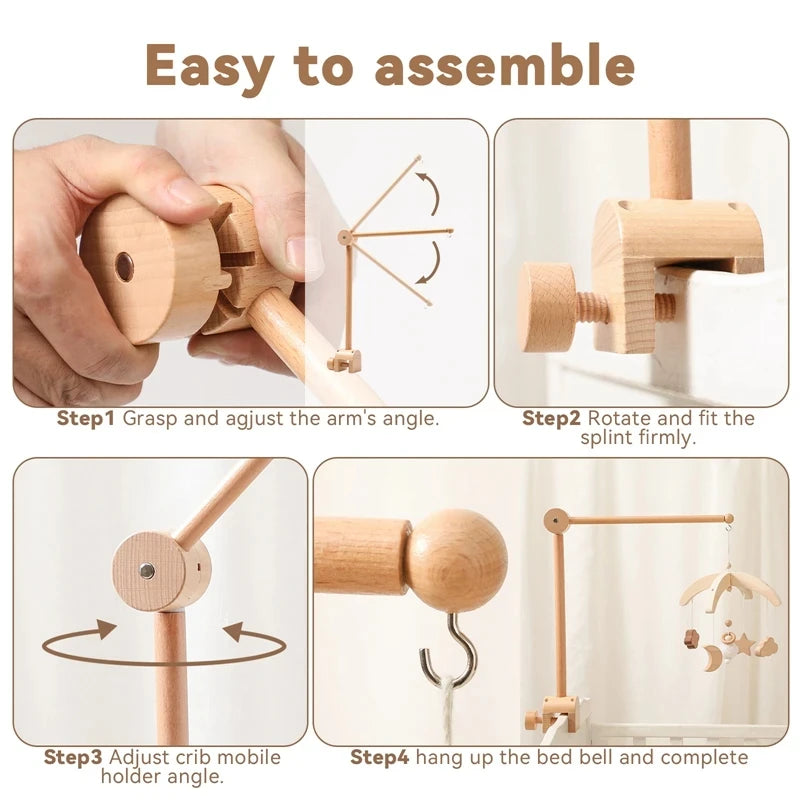 Easy to assemble

Step1 Grasp and agjust the arm's angle.

Step2 Rotate and fit the splint firmly.

Step3 Adjust crib mobile holder angle.

Step4 hang up the bed bell and complete