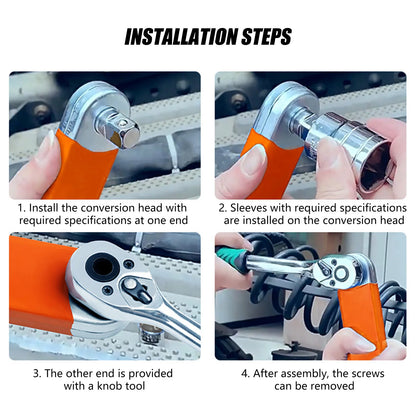 INSTALLATION STEPS

1. Install the conversion head with required specifications at one end

2. Sleeves with required specifications are installed on the conversion head

3. The other end is provided with a knob tool

4. After assembly, the screws can be removed