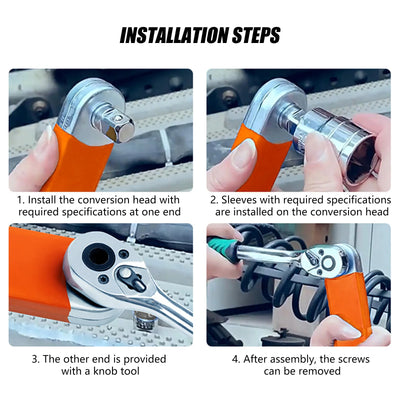 INSTALLATION STEPS

1. Install the conversion head with required specifications at one end

2. Sleeves with required specifications are installed on the conversion head

3. The other end is provided with a knob tool

4. After assembly, the screws can be removed