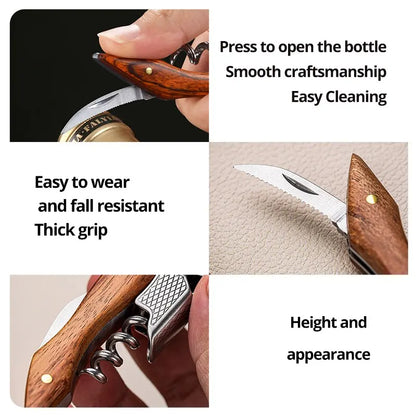 Press to open the bottle
Smooth craftsmanship
Easy Cleaning

Easy to wear
and fall resistant
Thick grip

Height and
appearance