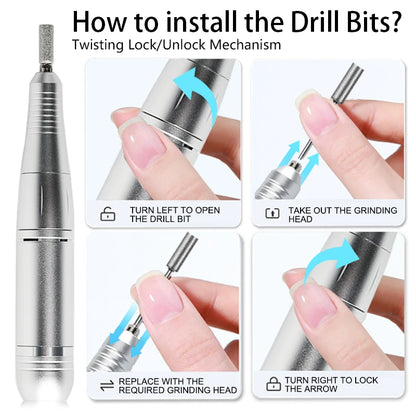 How to install the Drill Bits?
Twisting Lock/Unlock Mechanism

TURN LEFT TO OPEN THE DRILL BIT

TAKE OUT THE GRINDING HEAD

REPLACE WITH THE REQUIRED GRINDING HEAD

TURN RIGHT TO LOCK THE ARROW