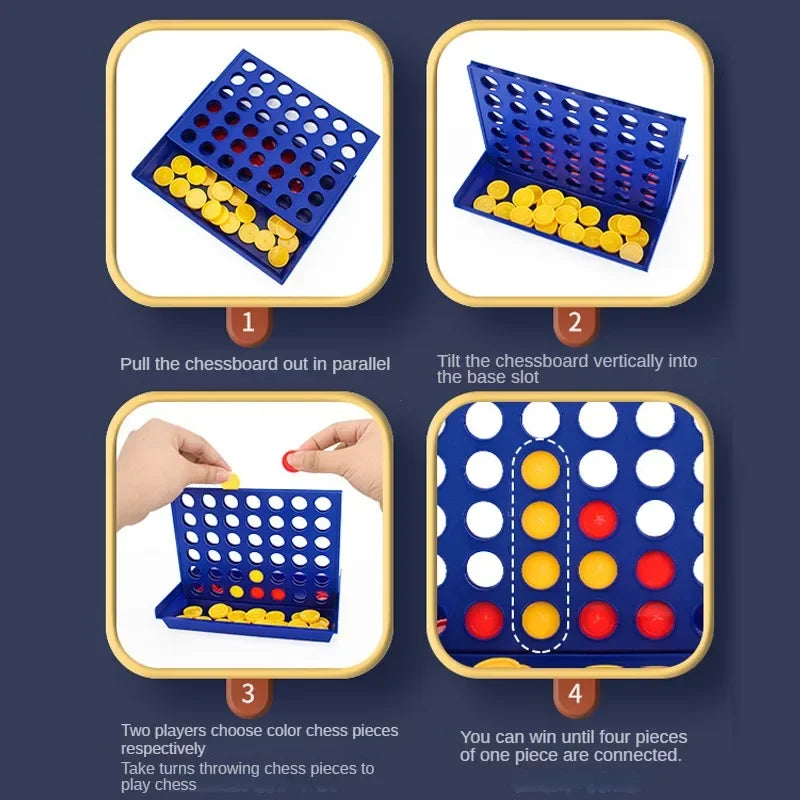 1

Pull the chessboard out in parallel

2

Tilt the chessboard vertically into the base slot

3

Two players choose color chess pieces respectively
Take turns throwing chess pieces to play chess

4

You can win until four pieces of one piece are connected.