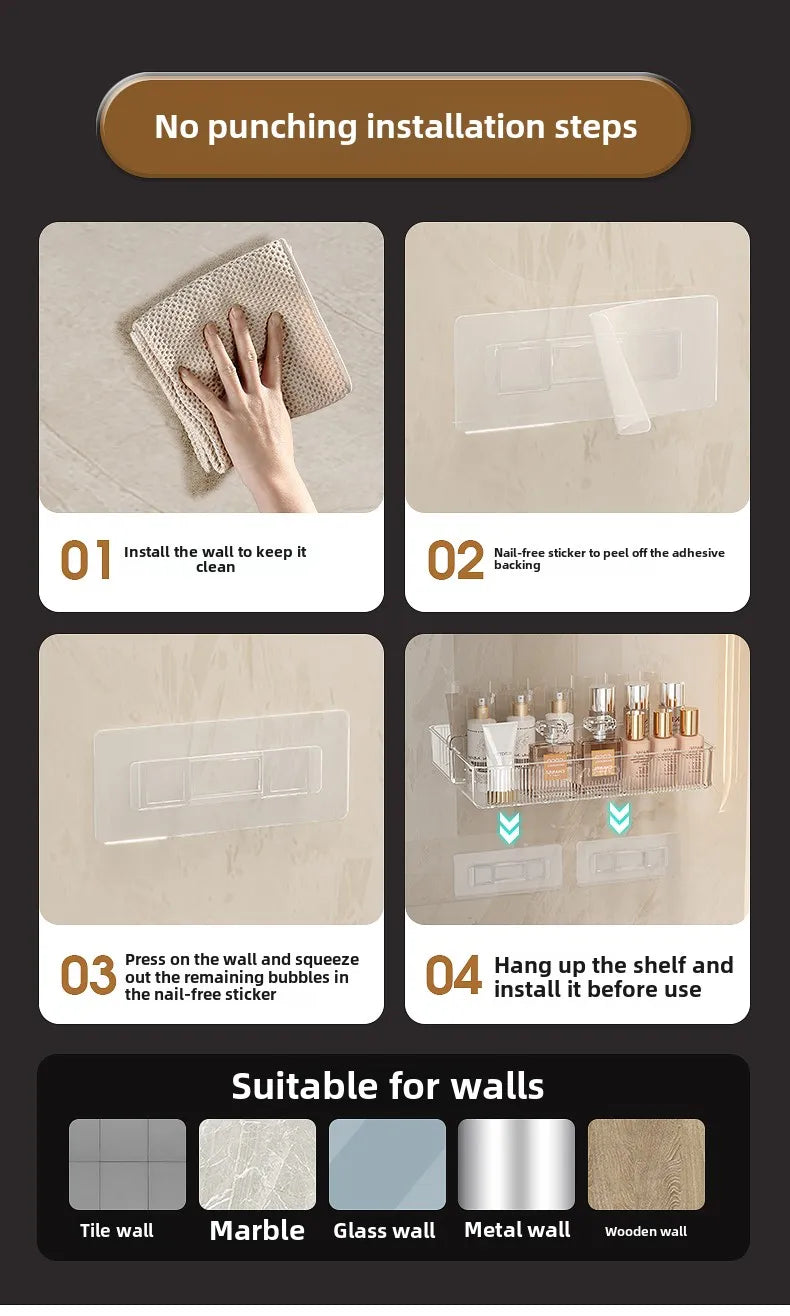 No punching installation steps

01 Install the wall to keep it clean

02 Nail-free sticker to peel off the adhesive backing

03 Press on the wall and squeeze out the remaining bubbles in the nail-free sticker

04 Hang up the shelf and install it before use

Suitable for walls

Tile wall

Marble

Glass wall

Metal wall

Wooden wall