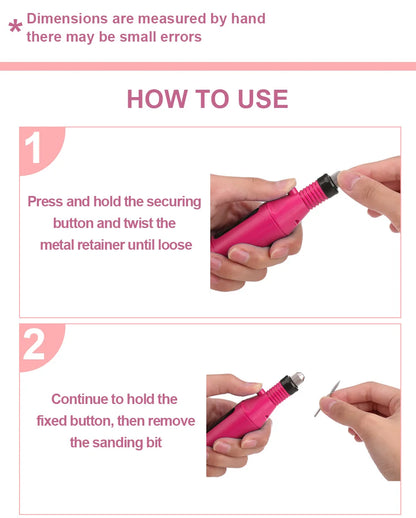 * Dimensions are measured by hand there may be small errors

HOW TO USE

1

Press and hold the securing button and twist the metal retainer until loose

2

Continue to hold the fixed button, then remove the sanding bit