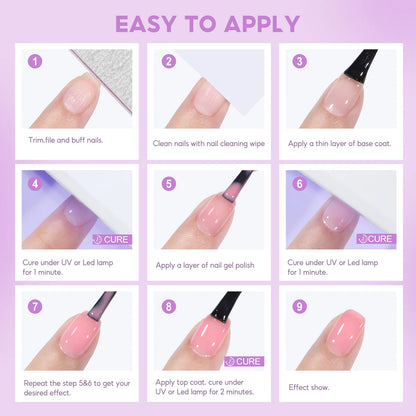 EASY TO APPLY

1
Trim.file and buff nails.

2
Clean nails with nail cleaning wipe

3
Apply a thin layer of base coat.

4
CURE
Cure under UV or Led lamp for 1 minute.

5
Apply a layer of nail gel polish

6
CURE
Cure under UV or Led lamp for 1 minute.

7
Repeat the step 5&6 to get your desired effect.

8
CURE
Apply top coat. cure under UV or Led lamp for 2 minutes.

9
Effect show.