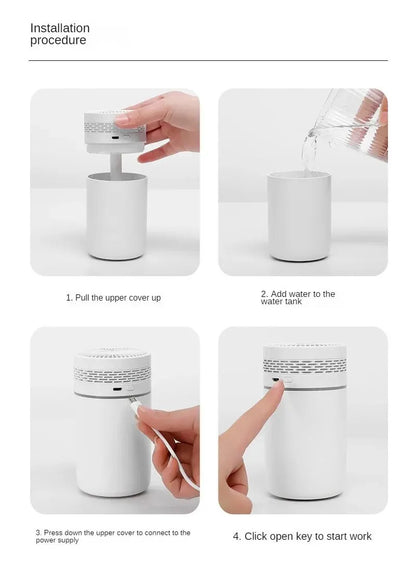 Installation procedure

1. Pull the upper cover up

2. Add water to the water tank

3. Press down the upper cover to connect to the power supply

4. Click open key to start work