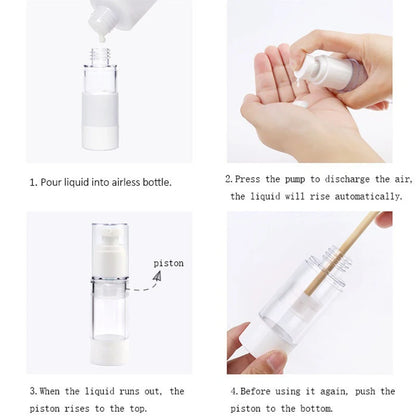 1. Pour liquid into airless bottle.

2. Press the pump to discharge the air, the liquid will rise automatically.

piston

3. When the liquid runs out, the piston rises to the top.

4. Before using it again, push the piston to the bottom.