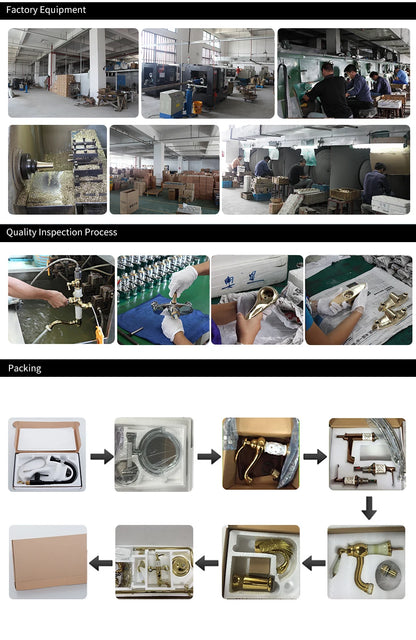 Factory Equipment

Quality Inspection Process

Packing