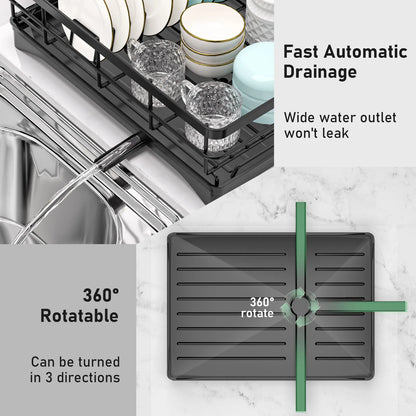 Fast Automatic Drainage

Wide water outlet won't leak

360° Rotatable

Can be turned in 3 directions

360° rotate