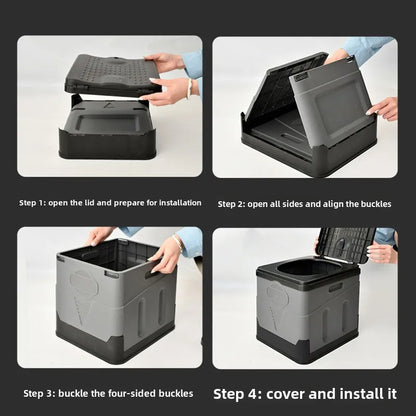 Step 1: open the lid and prepare for installation

Step 2: open all sides and align the buckles

Step 3: buckle the four-sided buckles

Step 4: cover and install it