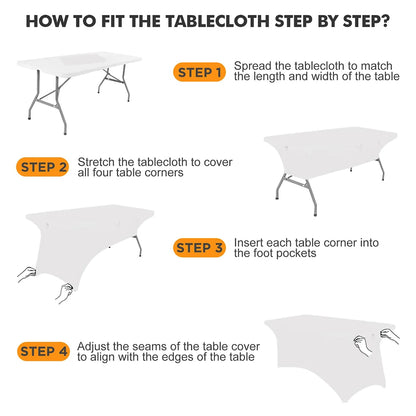 HOW TO FIT THE TABLECLOTH STEP BY STEP?

STEP 1 Spread the tablecloth to match the length and width of the table

STEP 2 Stretch the tablecloth to cover all four table corners

STEP 3 Insert each table corner into the foot pockets

STEP 4 Adjust the seams of the table cover to align with the edges of the table