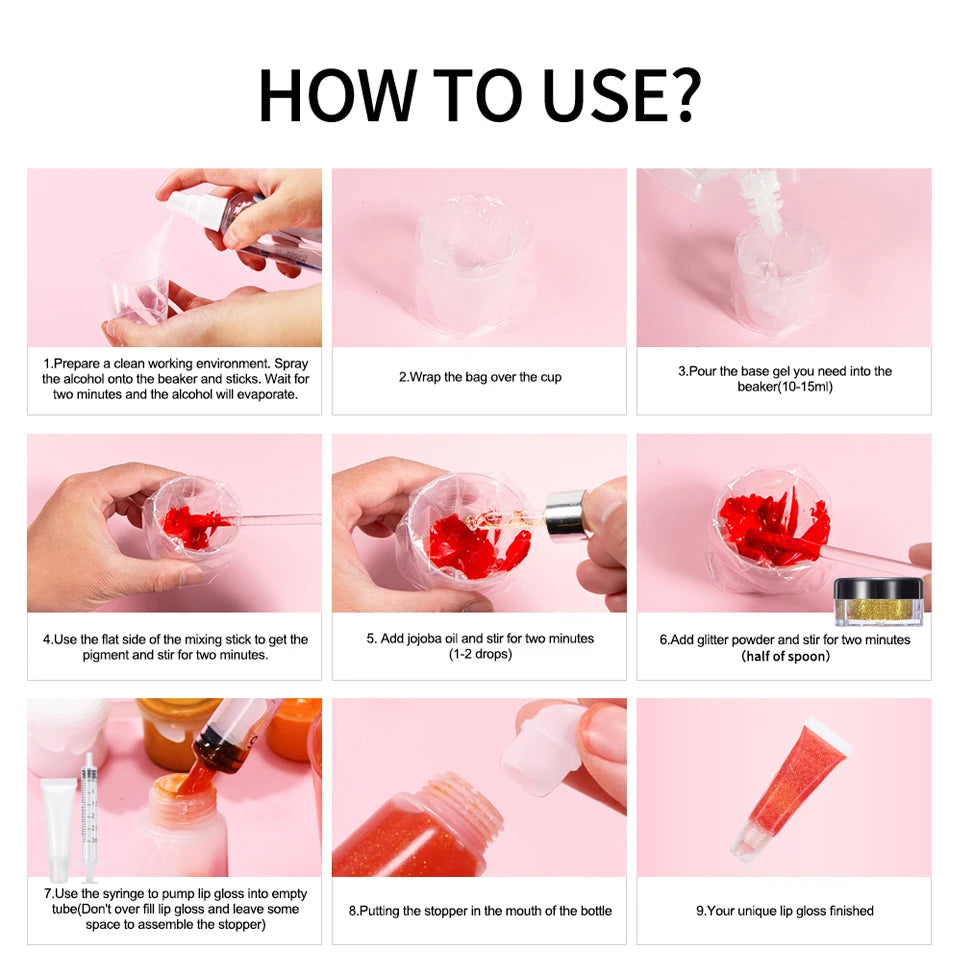 HOW TO USE?

1.Prepare a clean working environment. Spray the alcohol onto the beaker and sticks. Wait for two minutes and the alcohol will evaporate.

2.Wrap the bag over the cup

3.Pour the base gel you need into the beaker(10-15ml)

4.Use the flat side of the mixing stick to get the pigment and stir for two minutes.

5. Add jojoba oil and stir for two minutes (1-2 drops)

6.Add glitter powder and stir for two minutes (half of spoon)

7.Use the syringe to pump lip gloss into empty tube(Don't over fill lip gloss and leave some space to assemble the stopper)

8.Putting the stopper in the mouth of the bottle

9.Your unique lip gloss finished