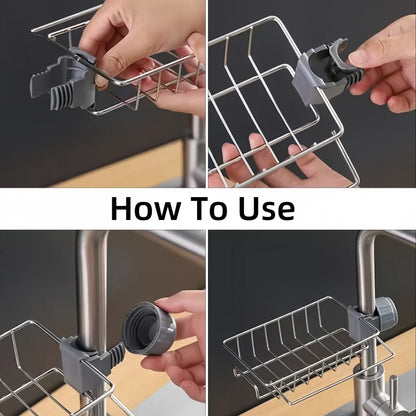 How To Use