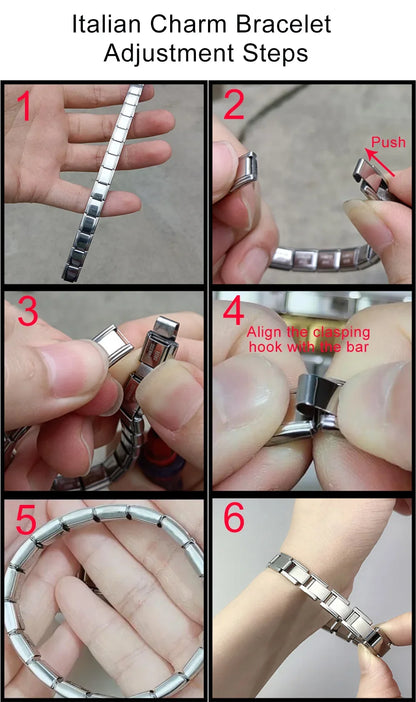 Italian Charm Bracelet Adjustment Steps

1

2

Push

3

4

Align the clasping hook with the bar

5

6