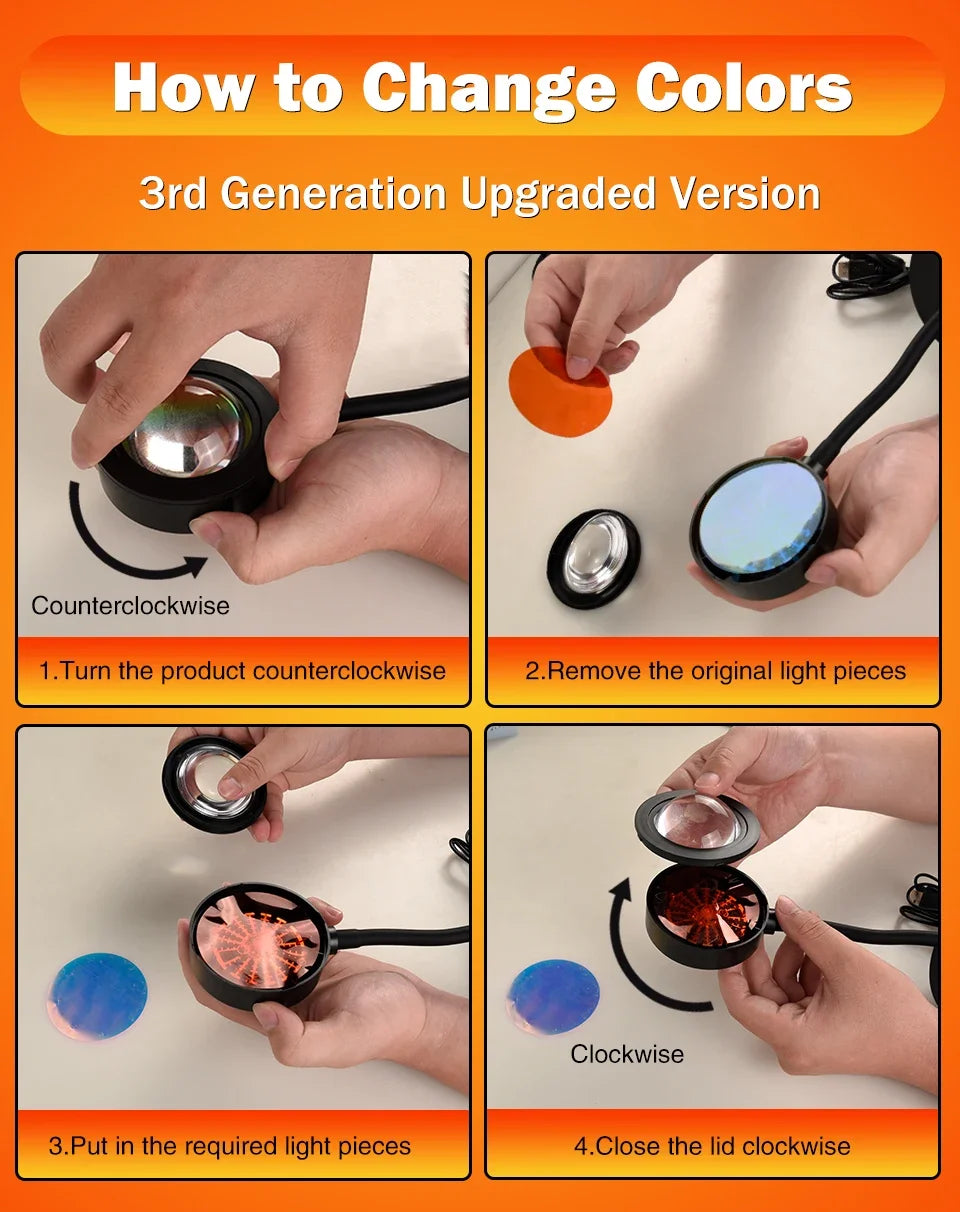 How to Change Colors

3rd Generation Upgraded Version

Counterclockwise

1.Turn the product counterclockwise

2.Remove the original light pieces

3.Put in the required light pieces

Clockwise

4.Close the lid clockwise