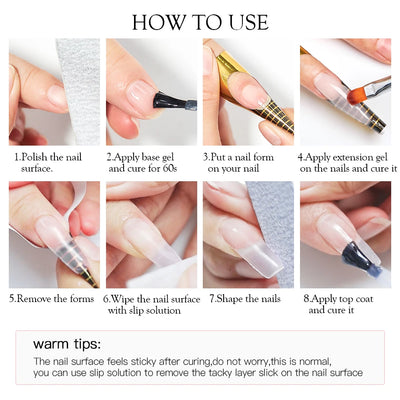 HOW TO USE

1.Polish the nail surface.

2.Apply base gel and cure for 60s

3.Put a nail form on your nail

4.Apply extension gel on the nails and cure it

5.Remove the forms

6.Wipe the nail surface with slip solution

7.Shape the nails

8.Apply top coat and cure it

warm tips:

The nail surface feels sticky after curing,do not worry,this is normal, you can use slip solution to remove the tacky layer slick on the nail surface