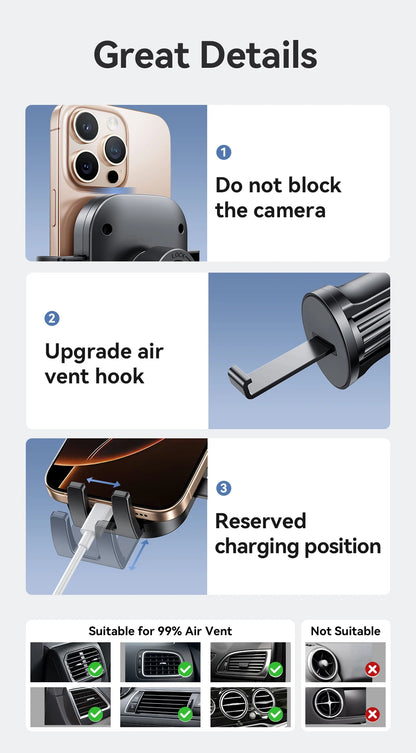 Great Details

1
Do not block the camera

2
Upgrade air vent hook

3
Reserved charging position

Suitable for 99% Air Vent

Not Suitable