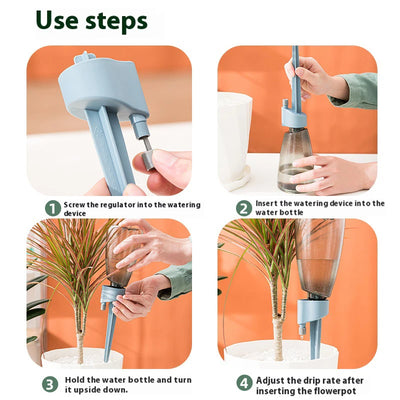 Use steps

1 Screw the regulator into the watering device

2 Insert the watering device into the water bottle

3 Hold the water bottle and turn it upside down.

4 Adjust the drip rate after inserting the flowerpot