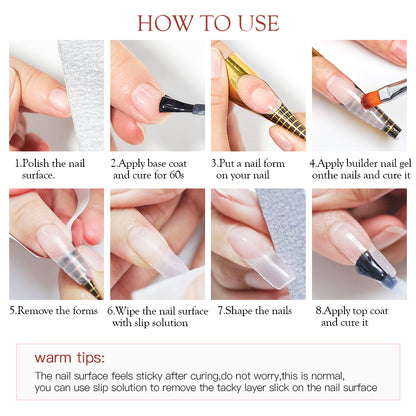 HOW TO USE

1.Polish the nail surface.

2.Apply base coat and cure for 60s

3.Put a nail form on your nail

4.Apply builder nail gel onthe nails and cure it

5.Remove the forms

6.Wipe the nail surface with slip solution

7.Shape the nails

8.Apply top coat and cure it

warm tips:

The nail surface feels sticky after curing,do not worry,this is normal, you can use slip solution to remove the tacky layer slick on the nail surface