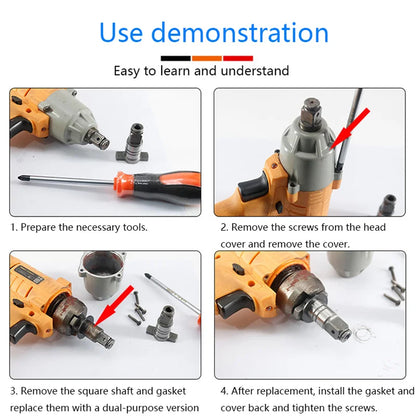 Use demonstration

Easy to learn and understand

1. Prepare the necessary tools.

2. Remove the screws from the head cover and remove the cover.

3. Remove the square shaft and gasket replace them with a dual-purpose version

4. After replacement, install the gasket and cover back and tighten the screws.