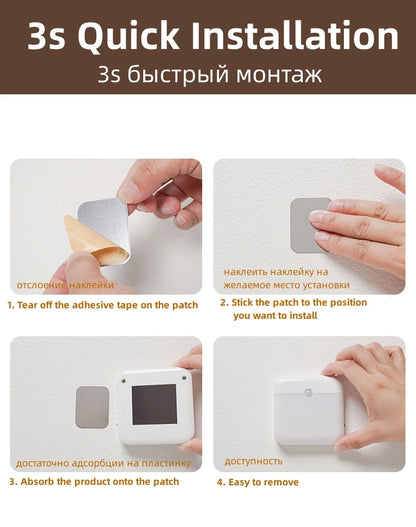 3s Quick Installation
3s быстрый монтаж

отслоение наклейки

1. Tear off the adhesive tape on the patch

наклеить наклейку на желаемое место установки

2. Stick the patch to the position you want to install

достаточно адсорбции на пластинку

3. Absorb the product onto the patch

доступность

4. Easy to remove