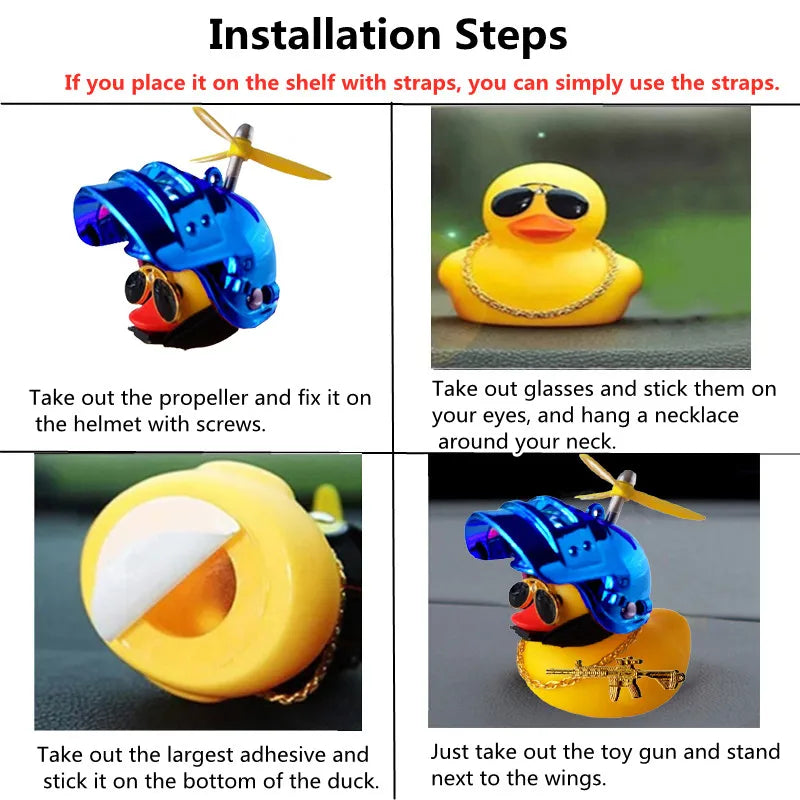 Installation Steps

If you place it on the shelf with straps, you can simply use the straps.

Take out the propeller and fix it on the helmet with screws.

Take out glasses and stick them on your eyes, and hang a necklace around your neck.

Take out the largest adhesive and stick it on the bottom of the duck.

Just take out the toy gun and stand next to the wings.