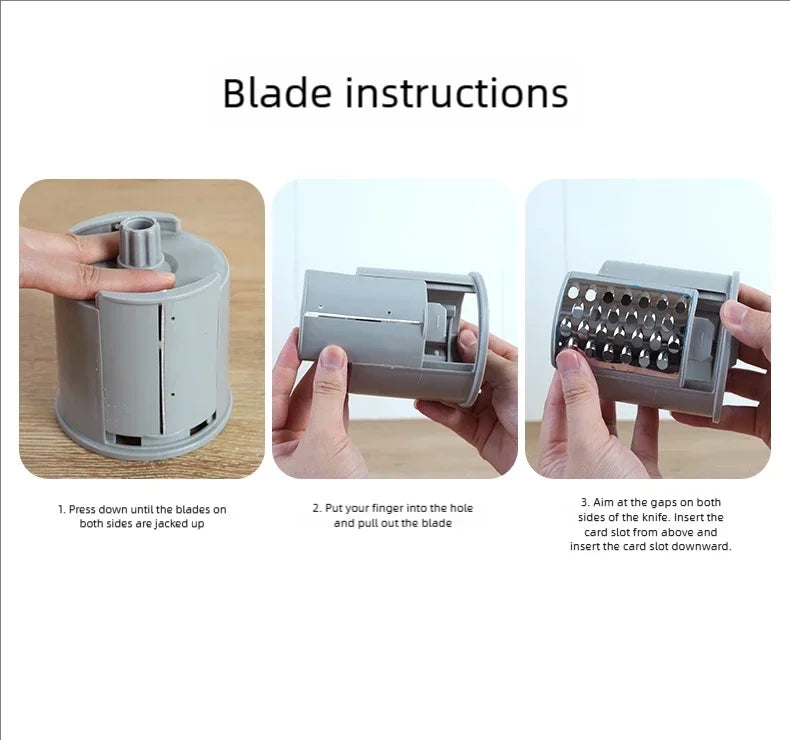 Blade instructions

1. Press down until the blades on both sides are jacked up

2. Put your finger into the hole and pull out the blade

3. Aim at the gaps on both sides of the knife. Insert the card slot from above and insert the card slot downward.