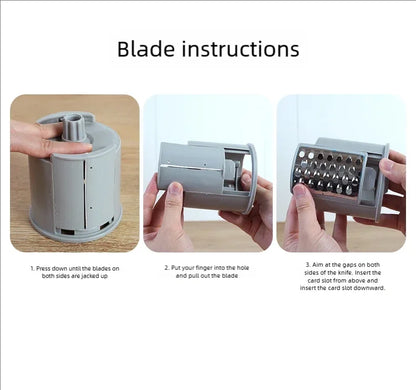 Blade instructions

1. Press down until the blades on both sides are jacked up

2. Put your finger into the hole and pull out the blade

3. Aim at the gaps on both sides of the knife. Insert the card slot from above and insert the card slot downward.