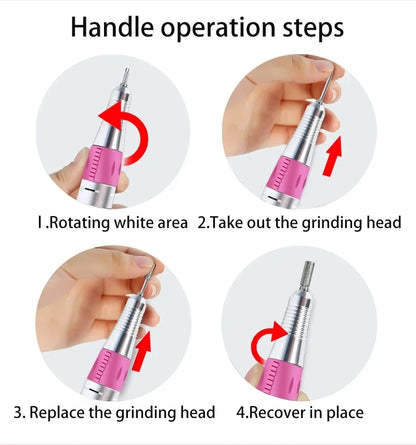 Handle operation steps

1.Rotating white area

2.Take out the grinding head

3. Replace the grinding head

4.Recover in place