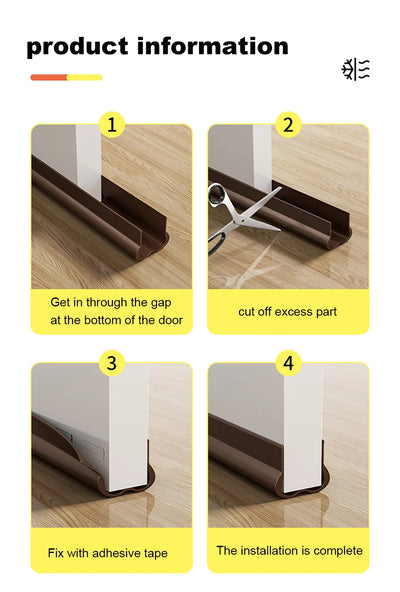 product information

1

Get in through the gap at the bottom of the door

2

cut off excess part

3

Fix with adhesive tape

4

The installation is complete