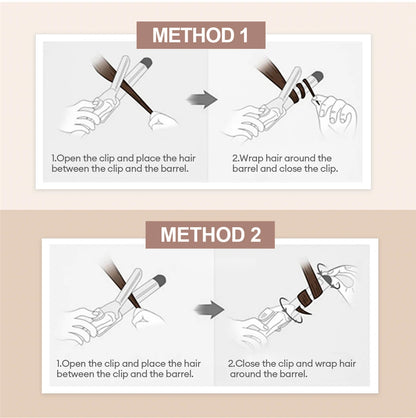 METHOD 1

1.Open the clip and place the hair between the clip and the barrel.

2.Wrap hair around the barrel and close the clip.

METHOD 2

1.Open the clip and place the hair between the clip and the barrel.

2.Close the clip and wrap hair around the barrel.