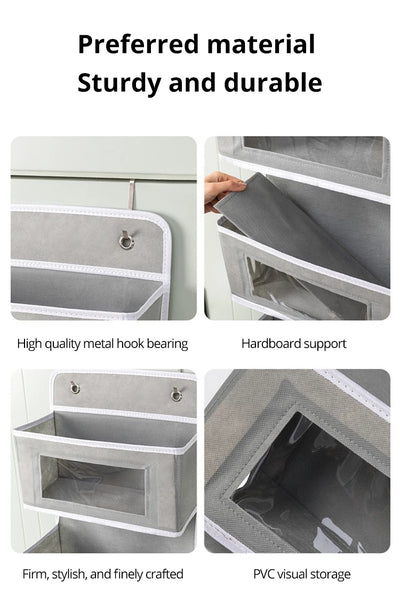 Preferred material
Sturdy and durable

High quality metal hook bearing

Hardboard support

Firm, stylish, and finely crafted

PVC visual storage