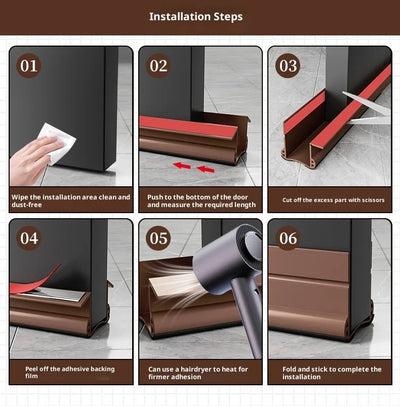 Installation Steps

01

Wipe the installation area clean and dust-free

02

Push to the bottom of the door and measure the required length

03

Cut off the excess part with scissors

04

Peel off the adhesive backing film

05

Can use a hairdryer to heat for firmer adhesion

06

Fold and stick to complete the installation