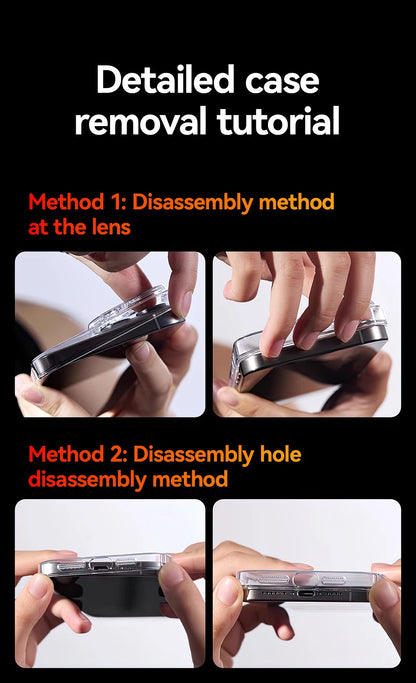 Detailed case removal tutorial

Method 1: Disassembly method at the lens

Method 2: Disassembly hole disassembly method