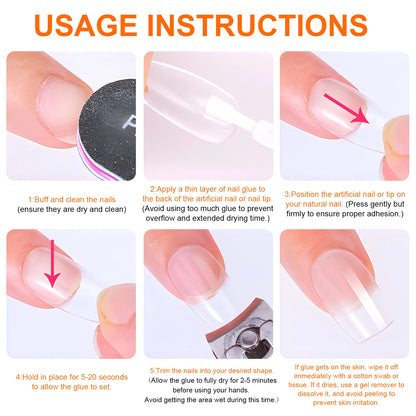 USAGE INSTRUCTIONS

1:Buff and clean the nails
(ensure they are dry and clean)

2:Apply a thin layer of nail glue to the back of the artificial nail or nail tip.
(Avoid using too much glue to prevent overflow and extended drying time.)

3:Position the artificial nail or tip on your natural nail. (Press gently but firmly to ensure proper adhesion.)

4:Hold in place for 5-20 seconds to allow the glue to set.

5:Trim the nails into your desired shape.
(Allow the glue to fully dry for 2-5 minutes before using your hands.
Avoid getting the area wet during this time.)

If glue gets on the skin, wipe it off immediately with a cotton swab or tissue. If it dries, use a gel remover to dissolve it, and avoid peeling to prevent skin irritation.