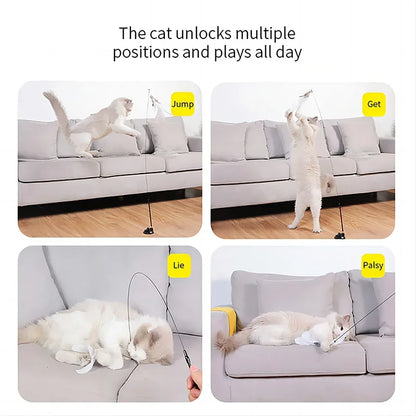 The cat unlocks multiple positions and plays all day

Jump

Get

Lie

Palsy