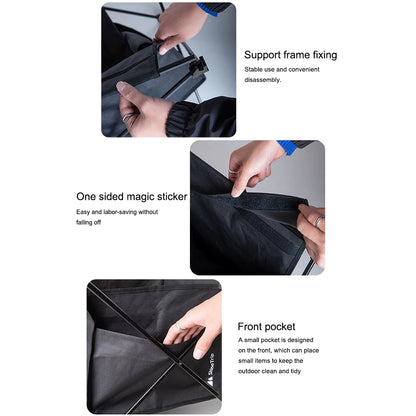 Support frame fixing

Stable use and convenient disassembly.

One sided magic sticker

Easy and labor-saving without falling off

Front pocket

A small pocket is designed on the front, which can place small items to keep the outdoor clean and tidy

ShineTrip