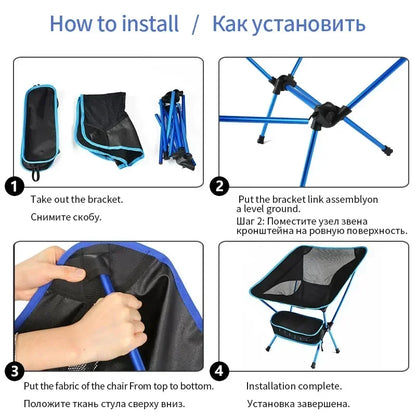 How to install / Как установить

1

Take out the bracket.

Снимите скобу.

2

Put the bracket link assemblyon a level ground.

Шаг 2: Поместите узел звена кронштейна на ровную поверхность.

3

Put the fabric of the chair From top to bottom.

Положите ткань стула сверху вниз.

4

Installation complete.

Установка завершена.