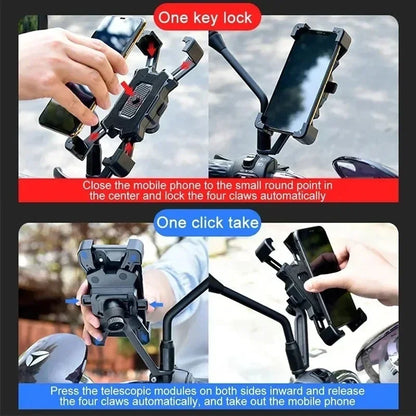 One key lock

Close the mobile phone to the small round point in the center and lock the four claws automatically

One click take

Press the telescopic modules on both sides inward and release the four claws automatically, and take out the mobile phone