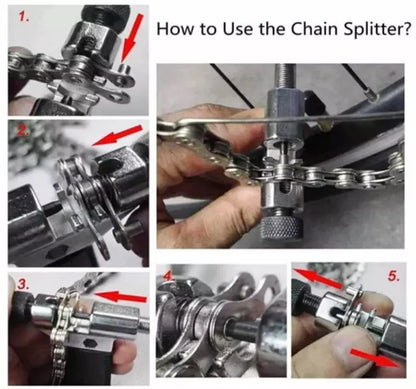 1.

How to Use the Chain Splitter?

2.

3.

4.

5.