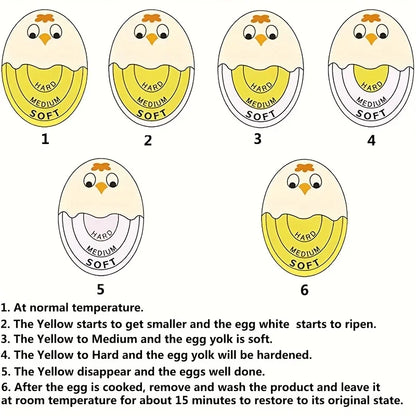 HARD
MEDIUM
SOFT
1

HARD
MEDIUM
SOFT
2

HARD
MEDIUM
SOFT
3

HARD
MEDIUM
SOFT
4

HARD
MEDIUM
SOFT
5

HARD
MEDIUM
SOFT
6

1. At normal temperature.
2. The Yellow starts to get smaller and the egg white starts to ripen.
3. The Yellow to Medium and the egg yolk is soft.
4. The Yellow to Hard and the egg yolk will be hardened.
5. The Yellow disappear and the eggs well done.
6. After the egg is cooked, remove and wash the product and leave it at room temperature for about 15 minutes to restore to its original state.