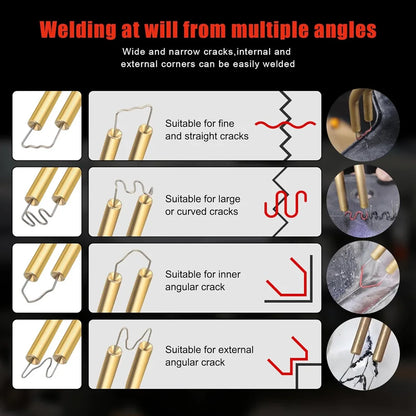 Welding at will from multiple angles

Wide and narrow cracks,internal and external corners can be easily welded

Suitable for fine and straight cracks

Suitable for large or curved cracks

Suitable for inner angular crack

Suitable for external angular crack