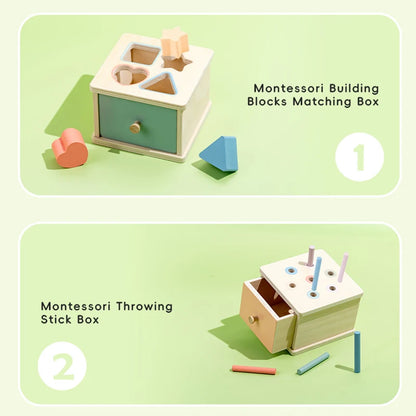 Montessori Building Blocks Matching Box

1

Montessori Throwing Stick Box

2