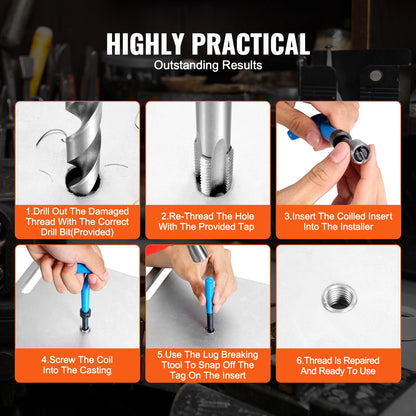 HIGHLY PRACTICAL
Outstanding Results

1.Drill Out The Damaged Thread With The Correct Drill Bit(Provided)

2.Re-Thread The Hole With The Provided Tap

3.Insert The Coilled Insert Into The Installer

4.Screw The Coil Into The Casting

5.Use The Lug Breaking Ttool To Snap Off The Tag On The Insert

6.Thread Is Repaired And Ready To Use