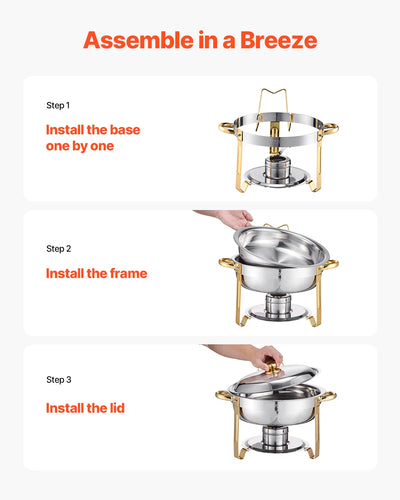 Assemble in a Breeze

Step 1

Install the base one by one

Step 2

Install the frame

Step 3

Install the lid