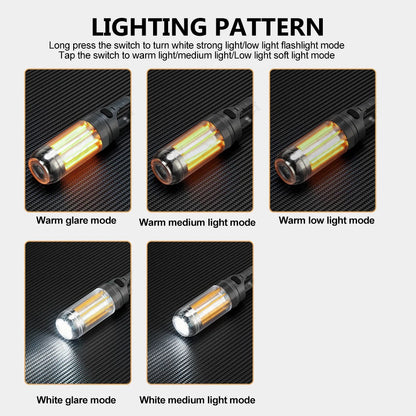 LIGHTING PATTERN

Long press the switch to turn white strong light/low light flashlight mode
Tap the switch to warm light/medium light/Low light soft light mode

Warm glare mode

Warm medium light mode

Warm low light mode

White glare mode

White medium light mode