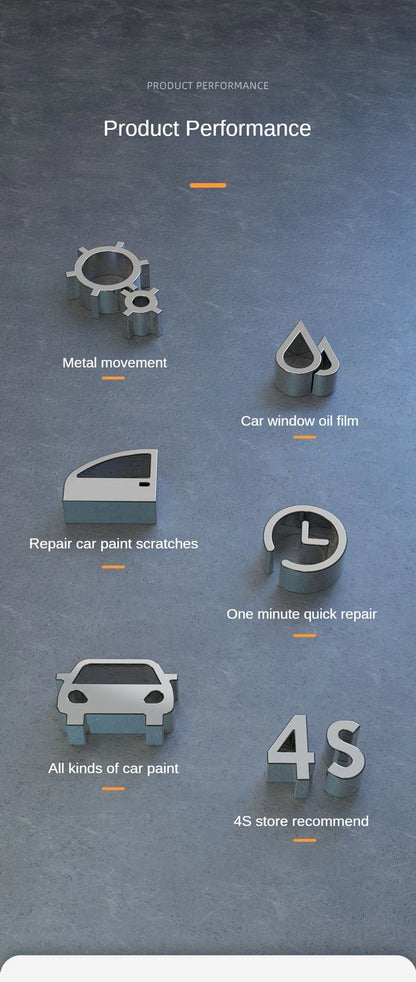 PRODUCT PERFORMANCE

Product Performance

Metal movement

Car window oil film

Repair car paint scratches

One minute quick repair

All kinds of car paint

4S

4S store recommend