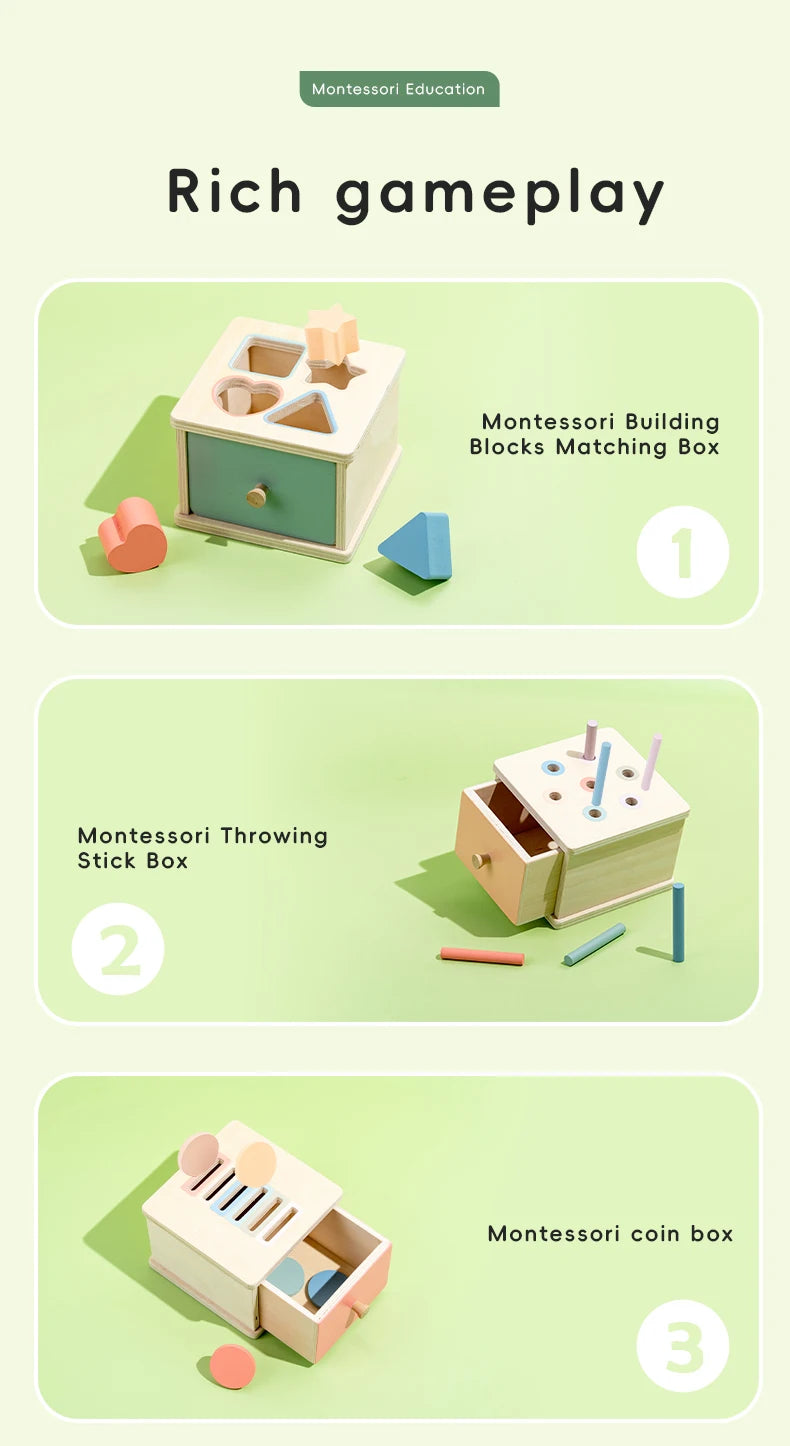 Montessori Education

Rich gameplay

Montessori Building Blocks Matching Box

1

Montessori Throwing Stick Box

2

Montessori coin box

3